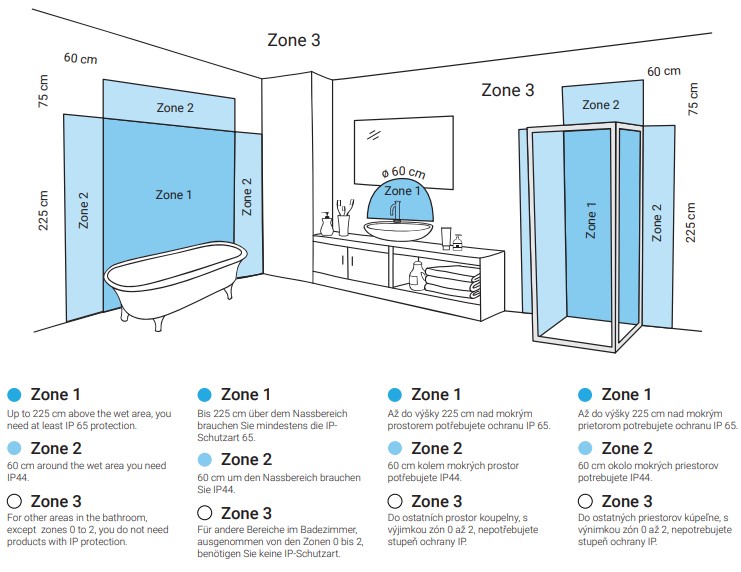 Zone 3

60 cm

75 cm

Zone 2

225 cm

Zone 2

Zone 1

Zone 2

Zone 3

ø 60 cm

Zone 1

60 cm

Zone 2

75 cm

Zone 1

Zone 2

225 cm

Zone 1
Up to 225 cm above the wet area, you need at least IP 65 protection.

Zone 2
60 cm around the wet area you need IP44.

Zone 3
For other areas in the bathroom, except zones 0 to 2, you do not need products with IP protection.

Zone 1
Bis 225 cm über dem Nassbereich brauchen Sie mindestens die IP-Schutzart 65.

Zone 2
60 cm um den Nassbereich brauchen Sie IP44.

Zone 3
Für andere Bereiche im Badezimmer, ausgenommen von den Zonen 0 bis 2, benötigen Sie keine IP-Schutzart.

Zone 1
Až do výšky 225 cm nad mokrým prostorem potřebujete ochranu IP 65.

Zone 2
60 cm kolem mokrých prostor potřebujete IP44.

Zone 3
Do ostatních prostor koupelny, s výjimkou zón 0 až 2, nepotřebujete stupeň ochrany IP.

Zone 1
Až do výšky 225 cm nad mokrým prietorom potrebujete ochranu IP 65.

Zone 2
60 cm okolo mokrých priestorov potrebujete IP44.

Zone 3
Do ostatných priestorov kúpeľne, s výnimkou zón 0 až 2, nepotrebujete stupeň ochrany IP.